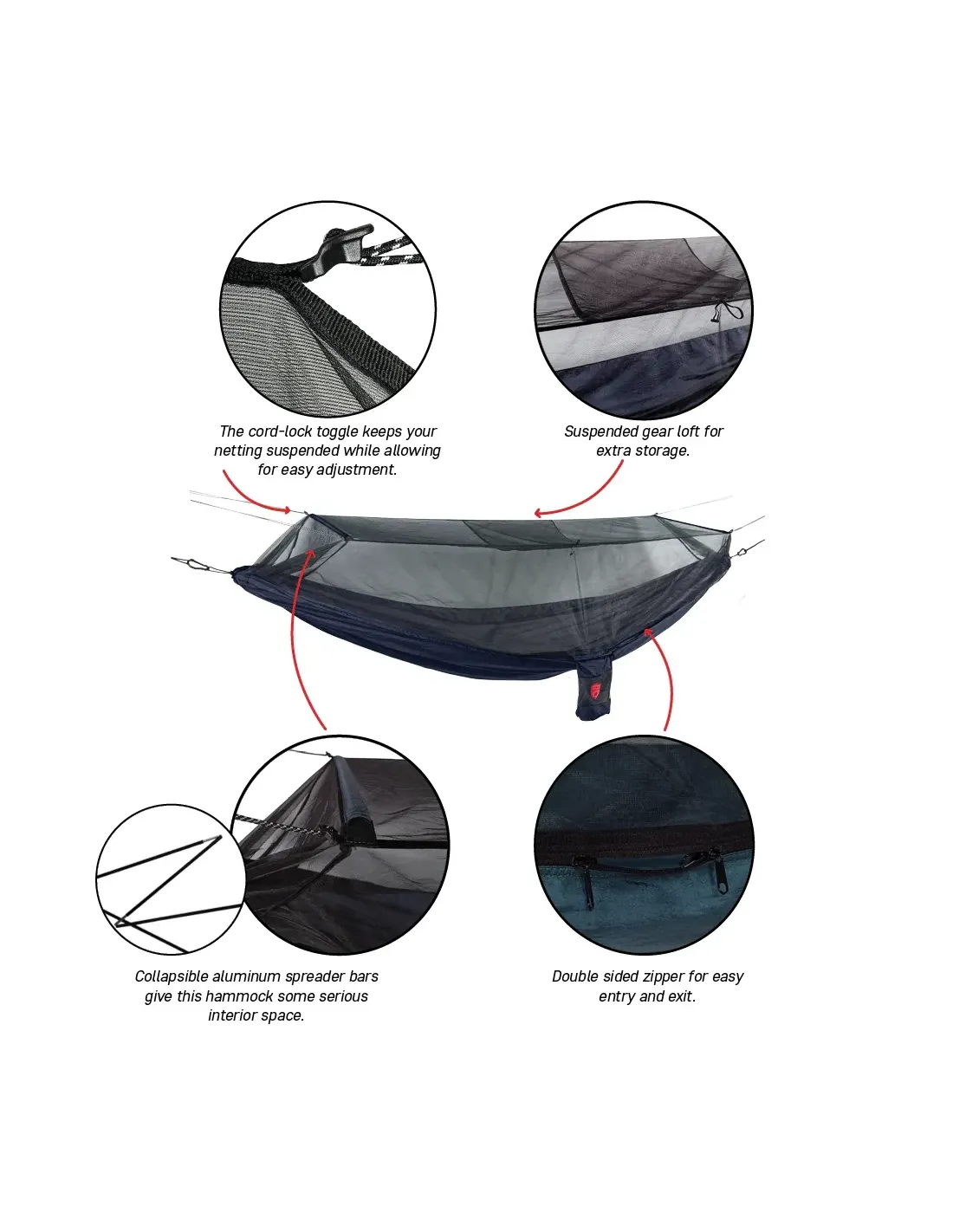 The cord-lock toggle keeps your netting suspended while allowing for easy adjustment.

Suspended gear loft for extra storage.

Collapsible aluminum spreader bars give this hammock some serious interior space.

Double sided zipper for easy entry and exit.